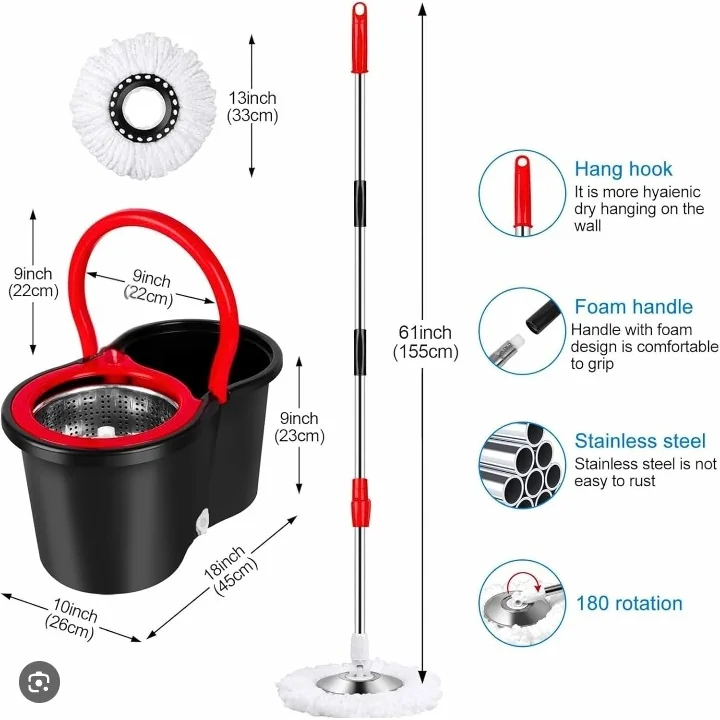 13inch
(33cm)

9inch
(22cm)

9inch
(22cm)

9inch
(23cm)

18inch
(45cm)

10inch
(26cm)

61inch
(155cm)

Hang hook
It is more hyaienic dry hanging on the wall

Foam handle
Handle with foam design is comfortable to grip

Stainless steel
Stainless steel is not easy to rust

180 rotation